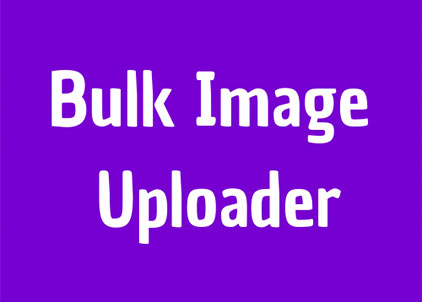 Bulk Image Uploader